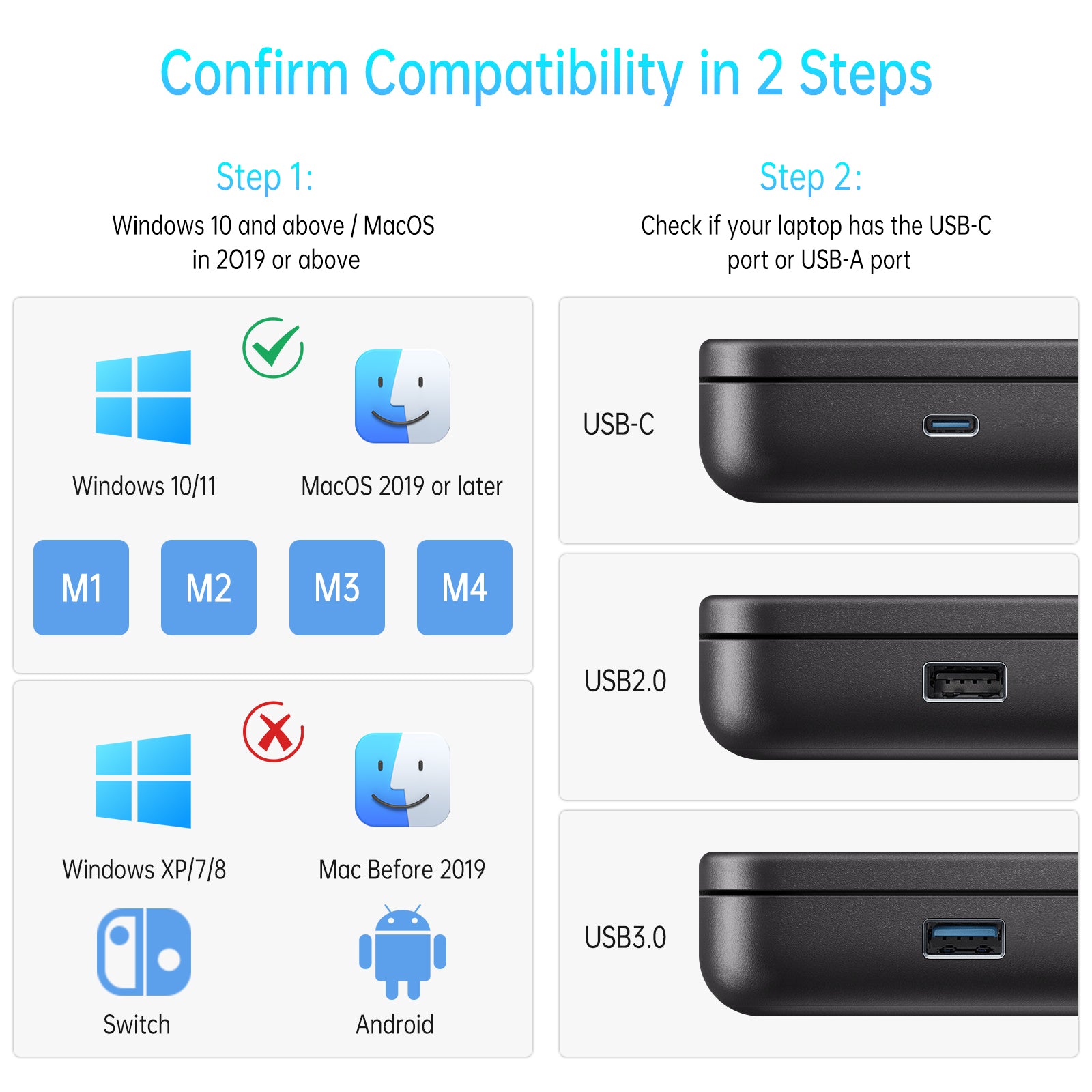 Confirm Compatibility in 2 Steps

Step 1:
Windows 10 and above / MacOS in 2019 or above

Windows 10/11

MacOS 2019 or later

M1

M2

M3

M4

Windows XP/7/8

Mac Before 2019

Switch

Android

Step 2:
Check if your laptop has the USB-C port or USB-A port

USB-C

USB2.0

USB3.0